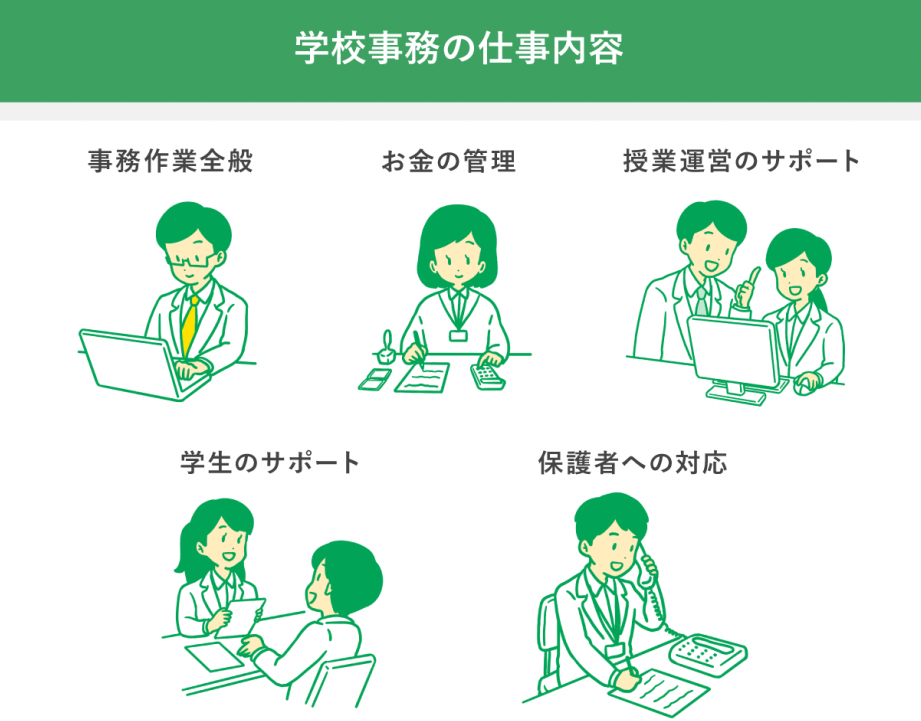 学校事務の仕事内容

事務作業全般

お金の管理

授業運営のサポート

学生のサポート

保護者への対応