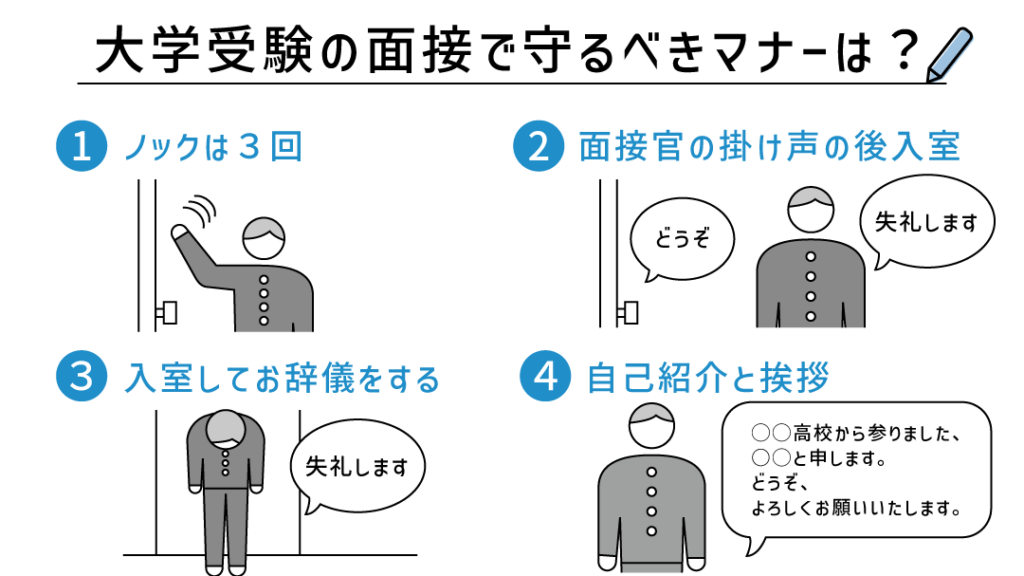 大学受験の面接で守るべきマナーは？

1 ノックは３回

2 面接官の掛け声の後入室

どうぞ

失礼します

3 入室してお辞儀をする

失礼します

4 自己紹介と挨拶

○○高校から参りました、
○○と申します。
どうぞ、
よろしくお願いいたします。